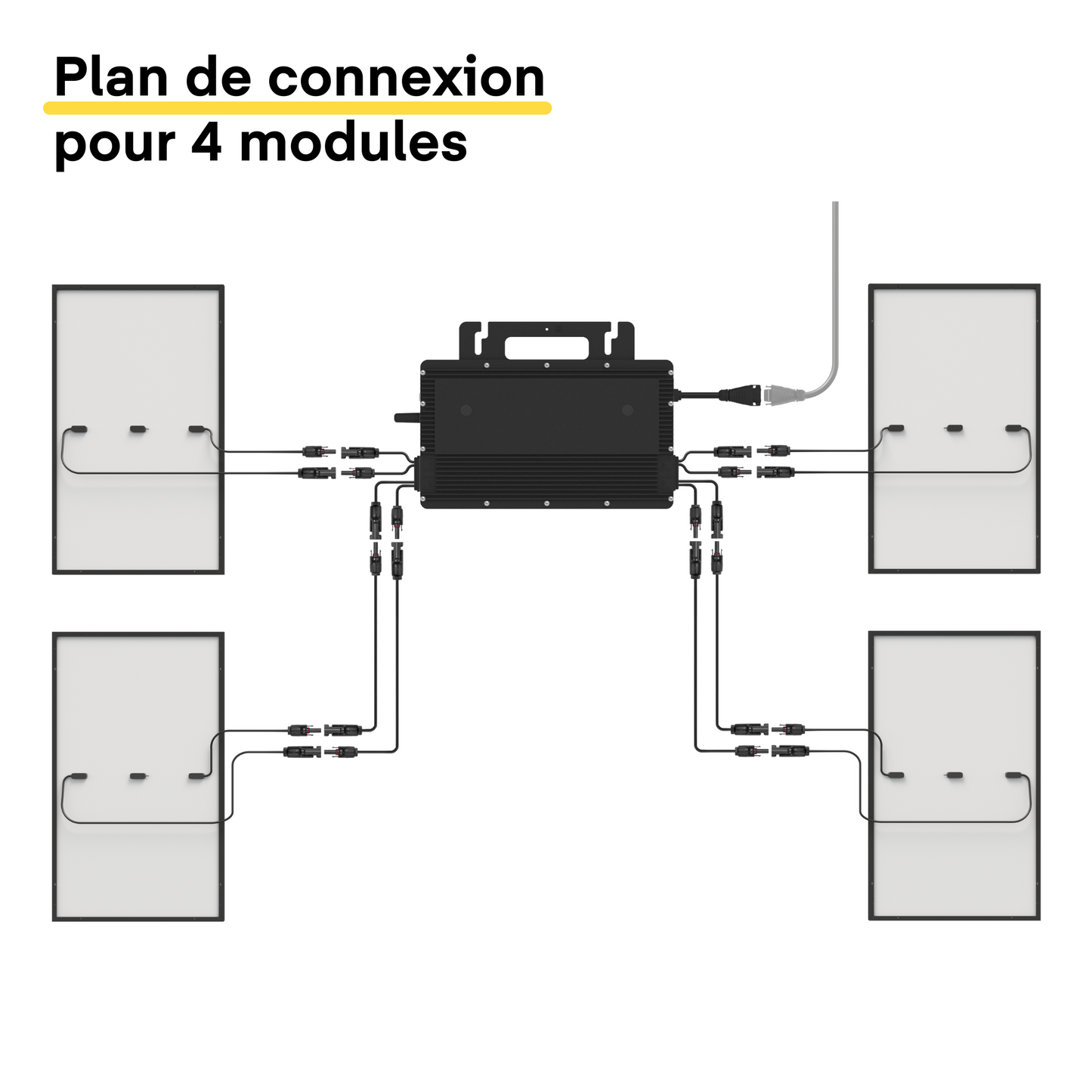 Plan de connexion
pour 4 modules