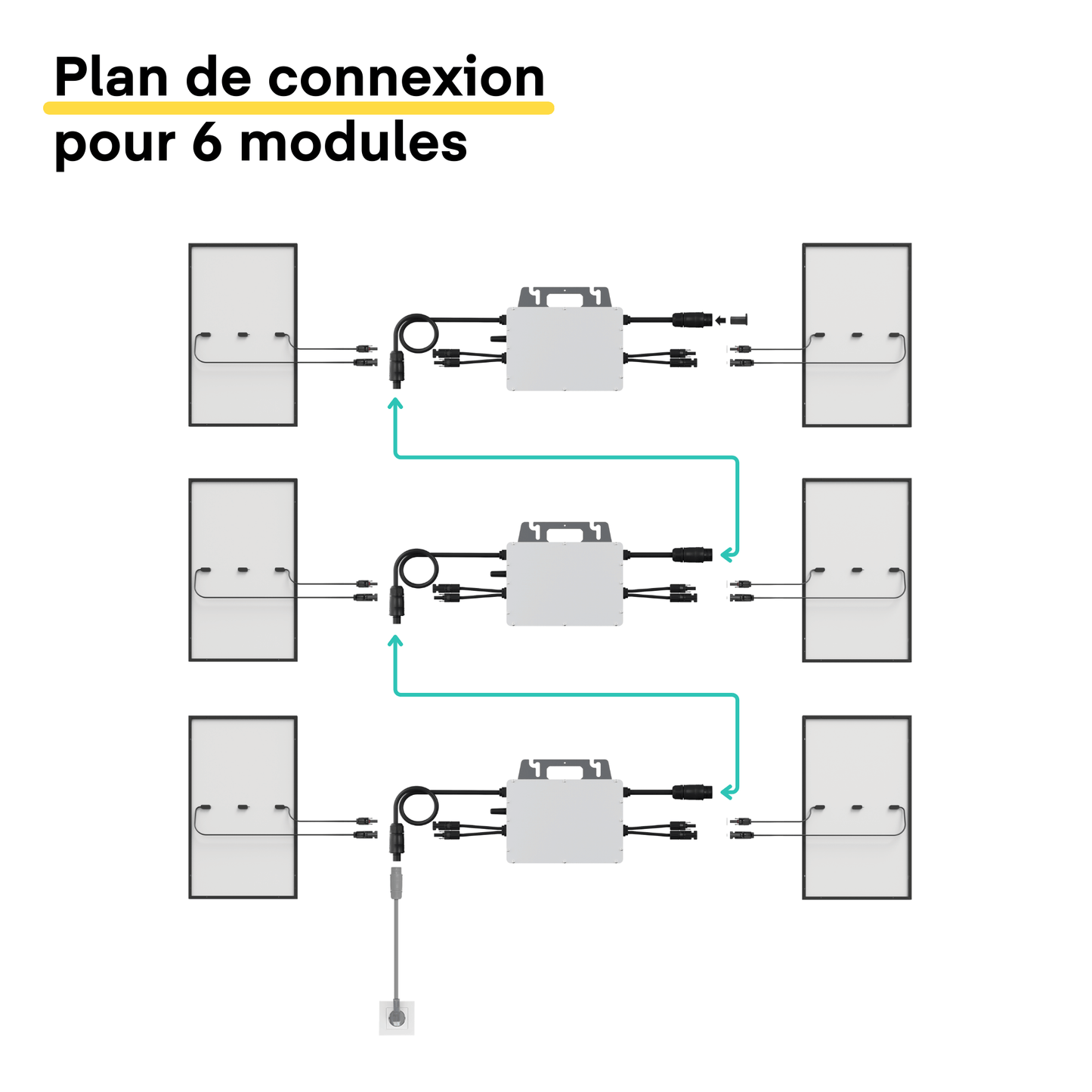 Plan de connexion
pour 6 modules